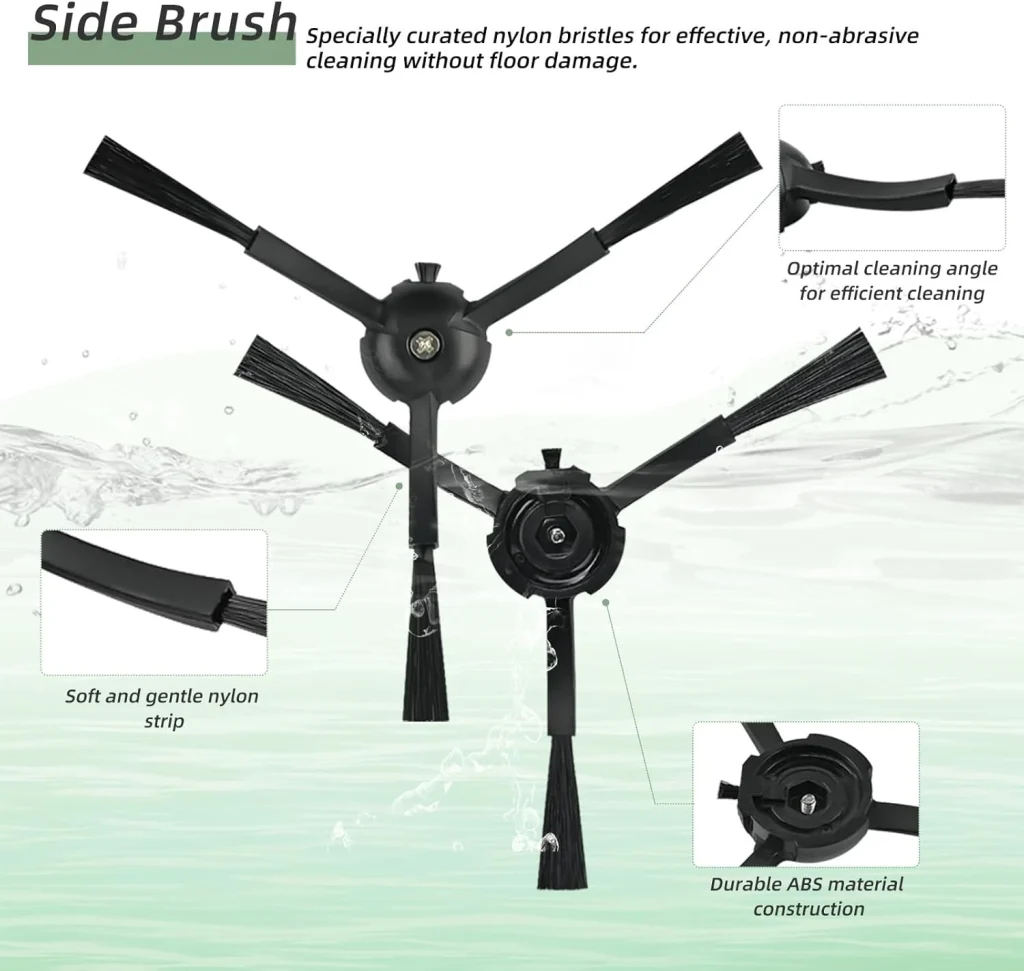 Side Brush

Specially curated nylon bristles for effective, non-abrasive cleaning without floor damage.

Optimal cleaning angle for efficient cleaning

Soft and gentle nylon strip

Durable ABS material construction